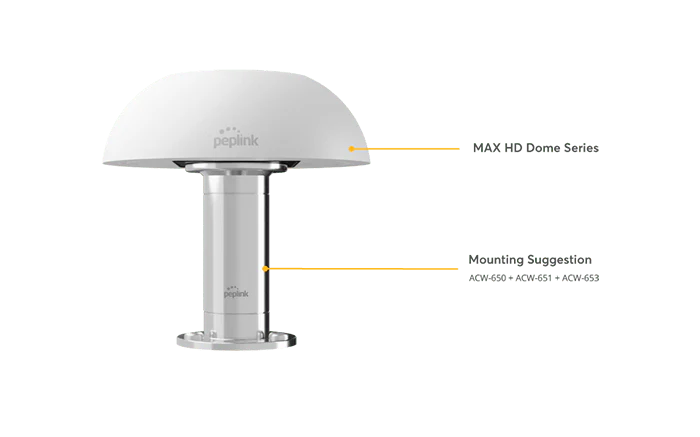 peplink

MAX HD Dome Series

Mounting Suggestion
ACW-650 + ACW-651 + ACW-653

peplink